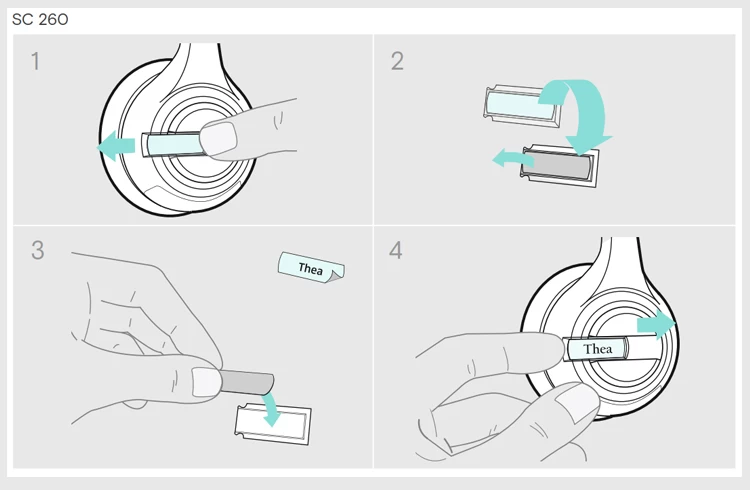 SC 260

1

2

3

Thea

4

Thea