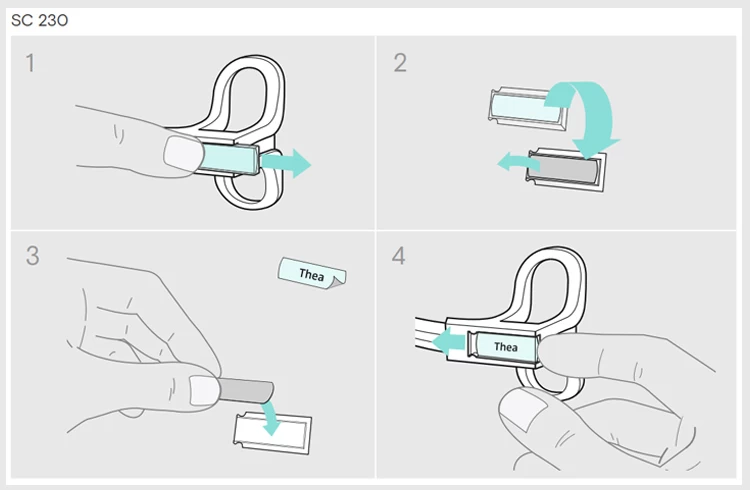 SC 230

1

2

3

Thea

4

Thea